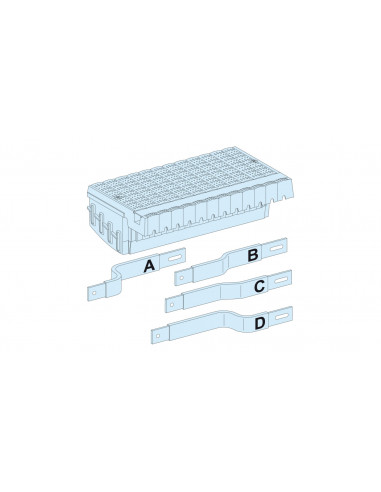 A

B

C

D