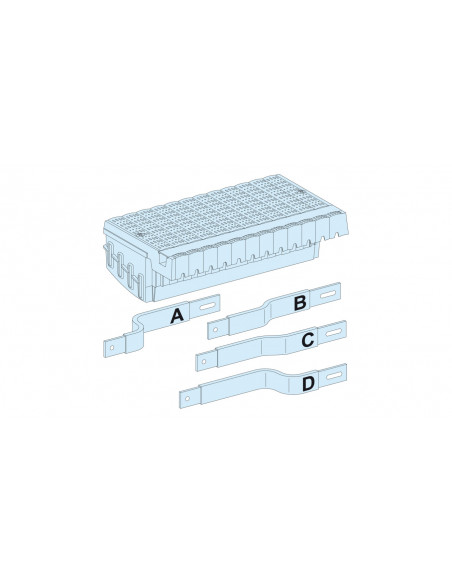 A
B
C
D