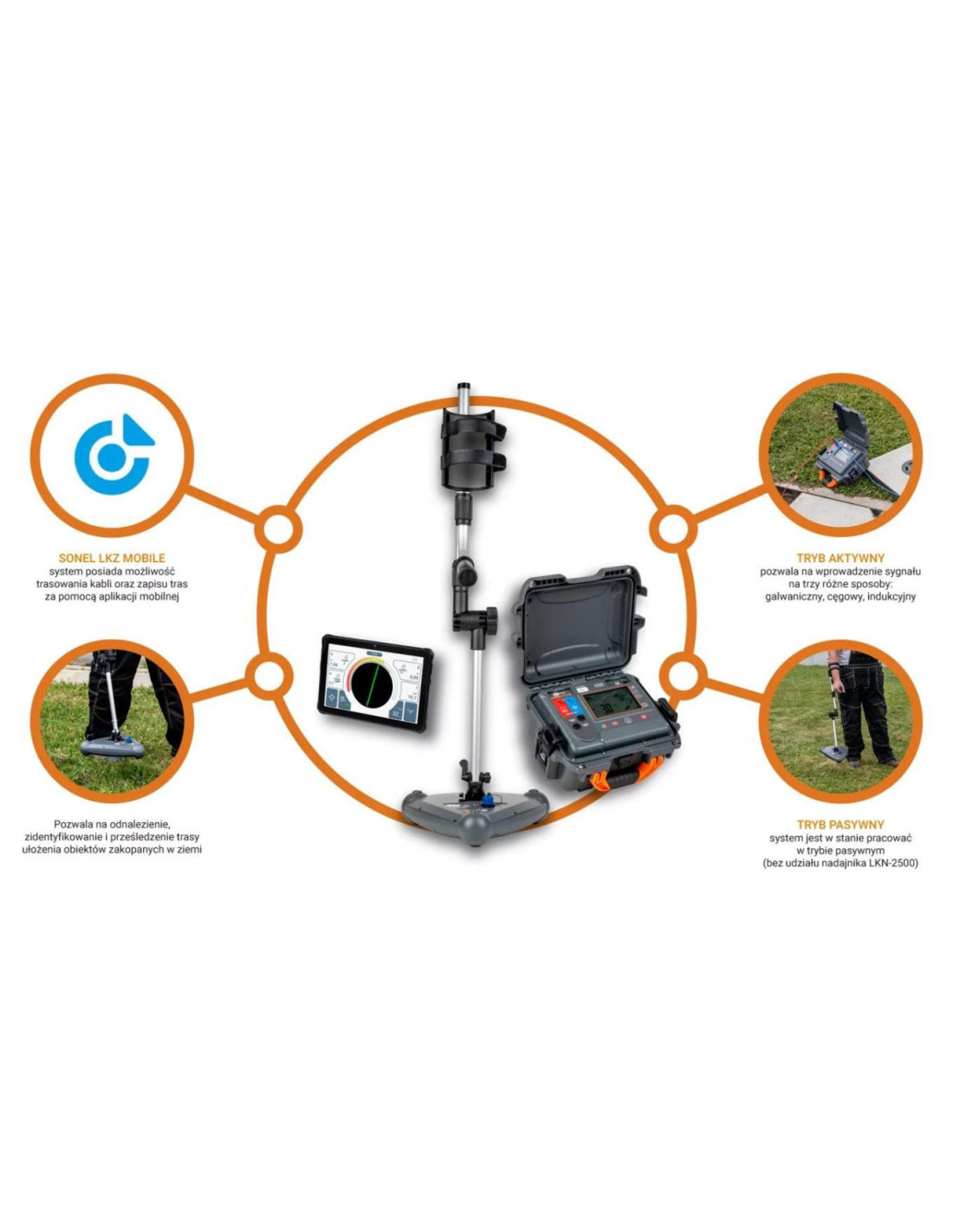 SONEL LKZ MOBILE
system posiada możliwość trasowania kabli oraz zapisu tras za pomocą aplikacji mobilnej

Pozwala na odnalezienie, zidentyfikowanie i prześledzenie trasy ułożenia obiektów zakopanych w ziemi

TRYB AKTYWNY
pozwala na wprowadzenie sygnału na trzy różne sposoby: galwaniczny, cęgowy, indukcyjny

TRYB PASYWNY
system jest w stanie pracować w trybie pasywnym (bez udziału nadajnika LKN-2500)